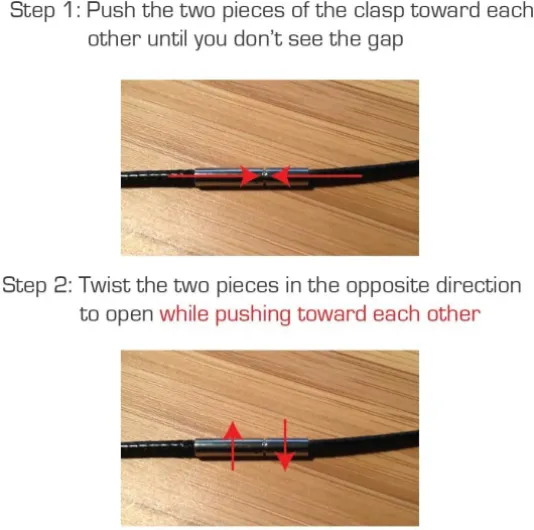 Step 1: Push the two pieces of the clasp toward each other until you don't see the gap

Step 2: Twist the two pieces in the opposite direction to open while pushing toward each other